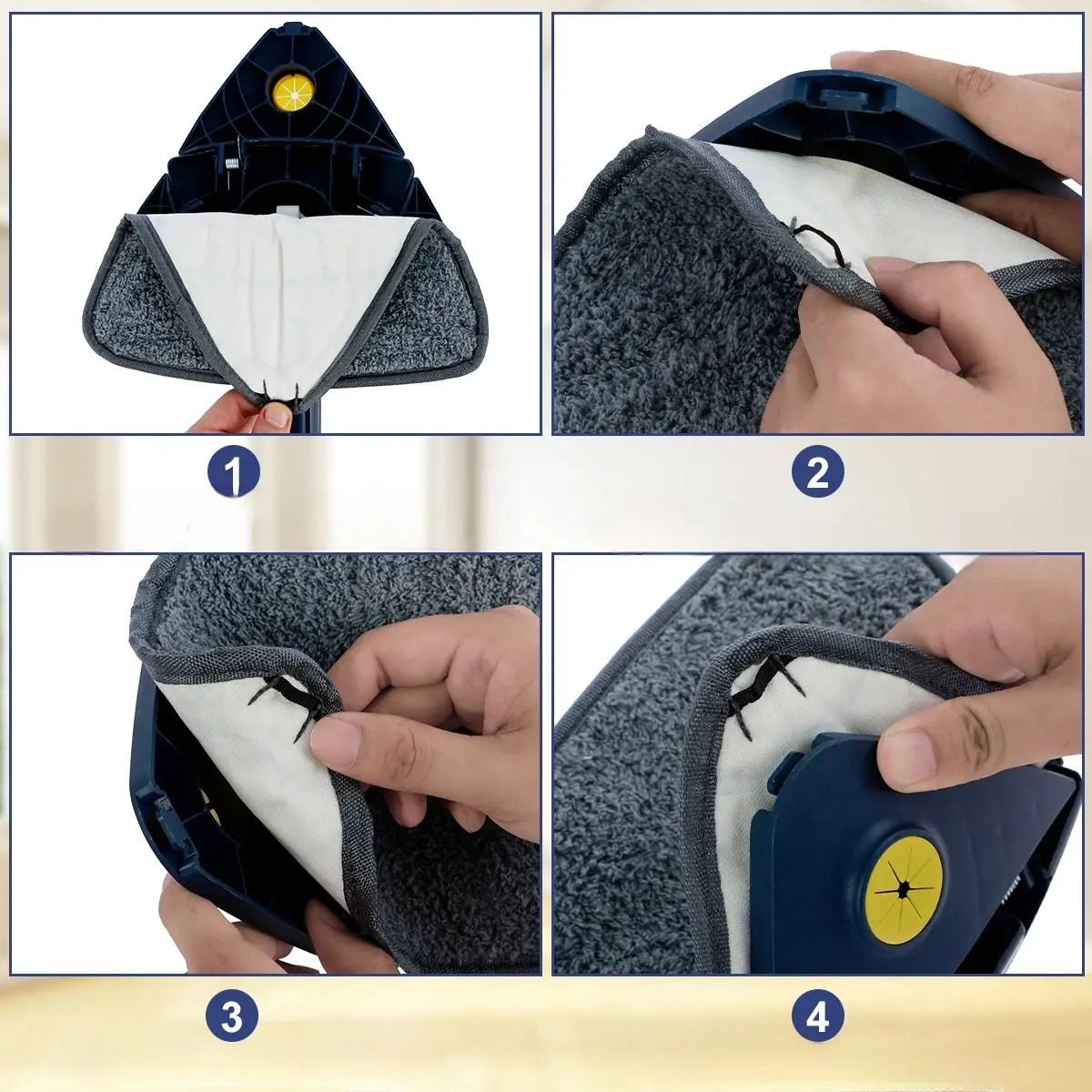 1

2

3

4